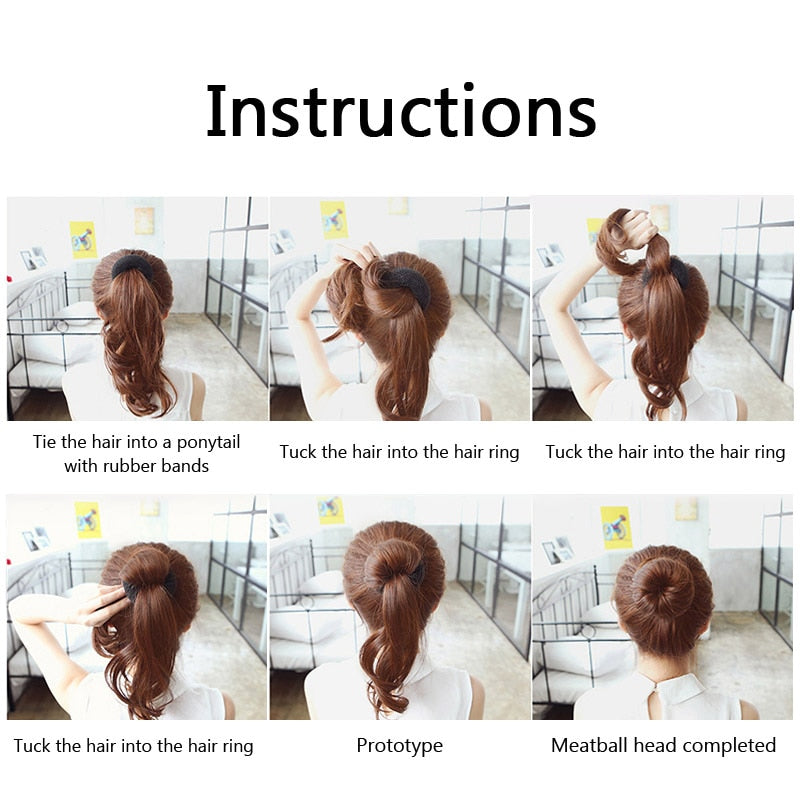 Instructions

Tie the hair into a ponytail with rubber bands

Tuck the hair into the hair ring

Tuck the hair into the hair ring

Tuck the hair into the hair ring

Prototype

Meatball head completed